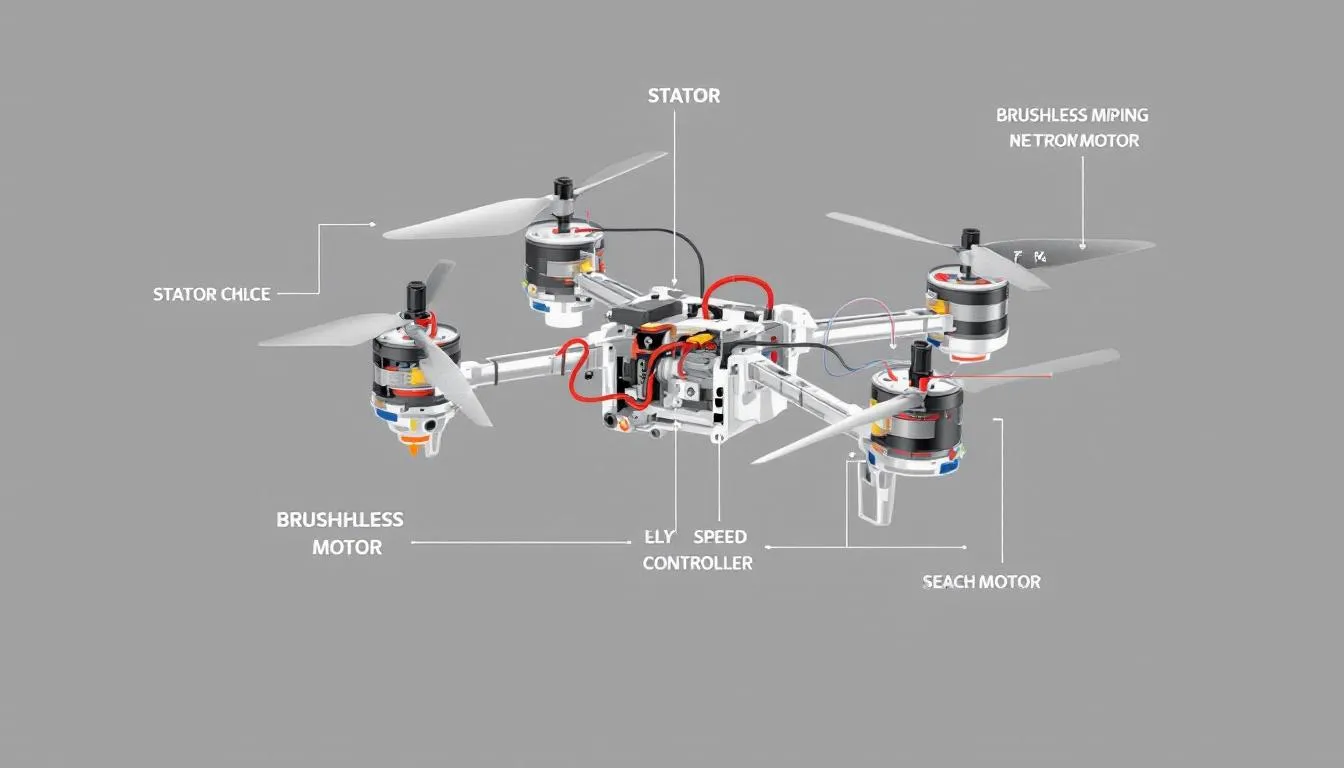 STATOR

BRUSHLESS MIPING
NETRON MOTOR

STATOR CHICE

BRUSHHLESS
MOTOR

ELY SPEED
CONTROLLER

SEACH MOTOR