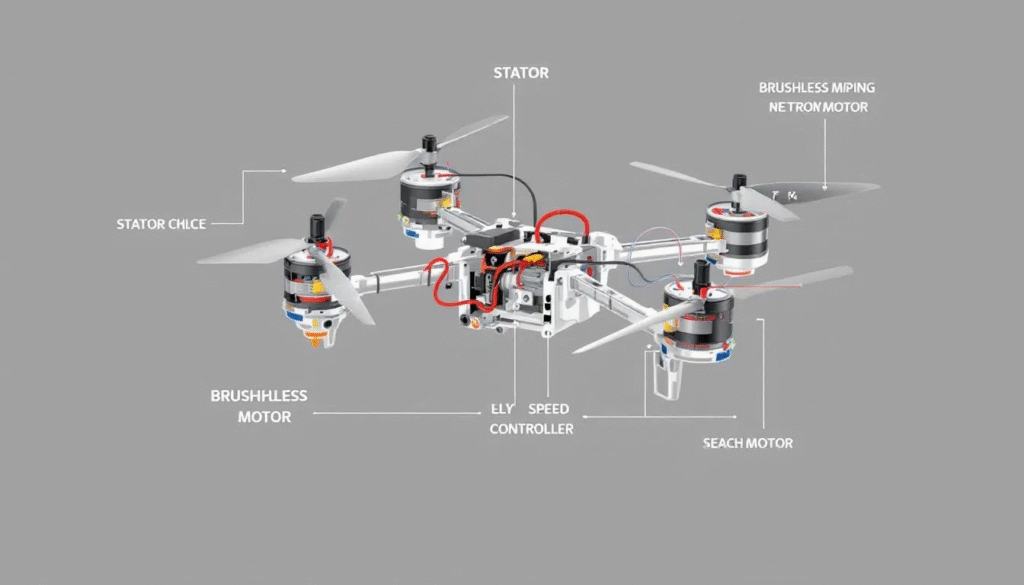 STATOR

BRUSHLESS MIPING NETRON MOTOR

STATOR CHLCE

BRUSHHLESS MOTOR

ELY SPEED CONTROLLER

SEACH MOTOR